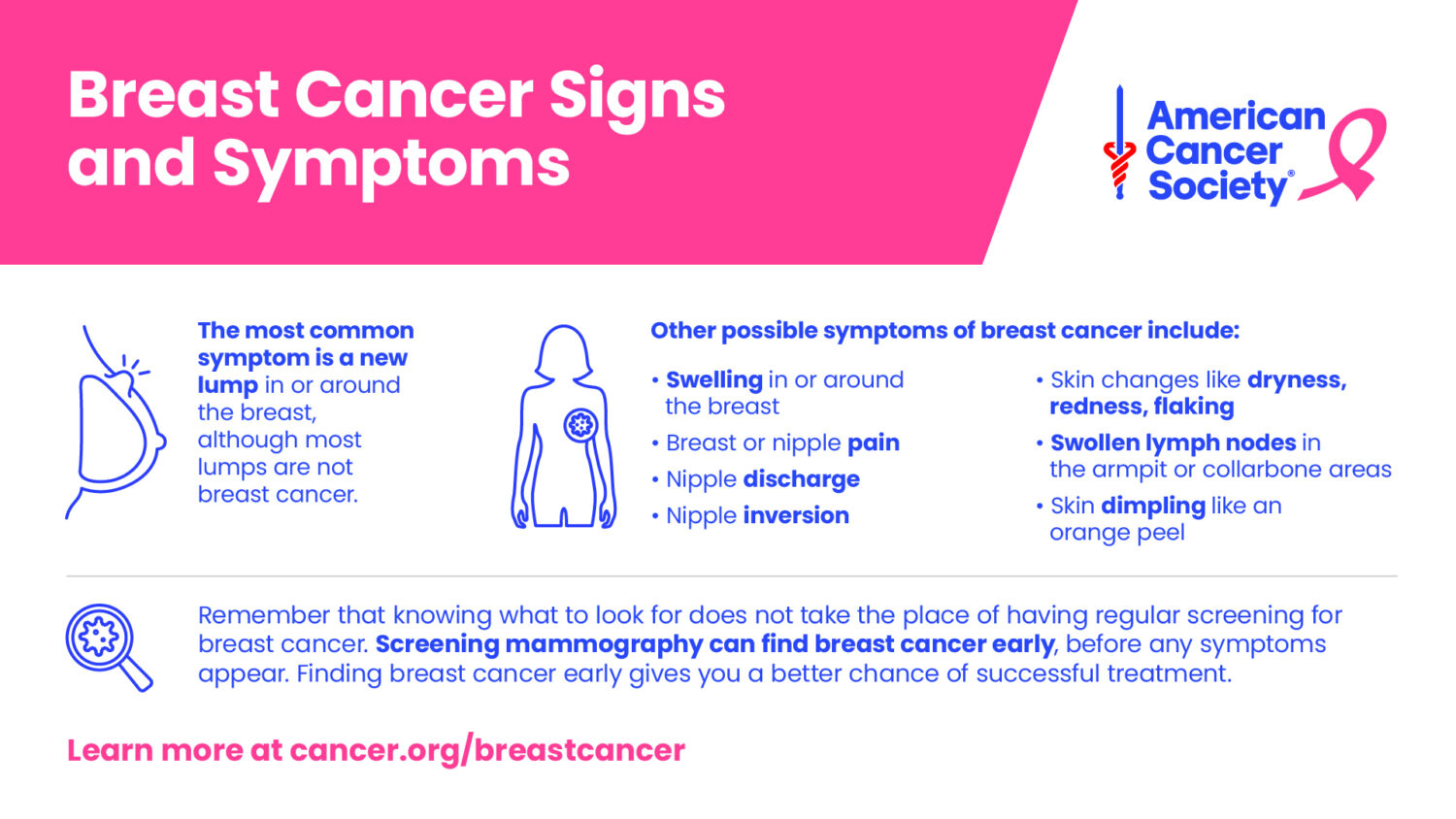 Breast Cancer Signs and Symptoms

American Cancer Society®

The most common symptom is a new lump in or around the breast, although most lumps are not breast cancer.

Other possible symptoms of breast cancer include:

• Swelling in or around the breast
• Breast or nipple pain
• Nipple discharge
• Nipple inversion

• Skin changes like dryness, redness, flaking
• Swollen lymph nodes in the armpit or collarbone areas
• Skin dimpling like an orange peel

Remember that knowing what to look for does not take the place of having regular screening for breast cancer. Screening mammography can find breast cancer early, before any symptoms appear. Finding breast cancer early gives you a better chance of successful treatment.

Learn more at cancer.org/breastcancer